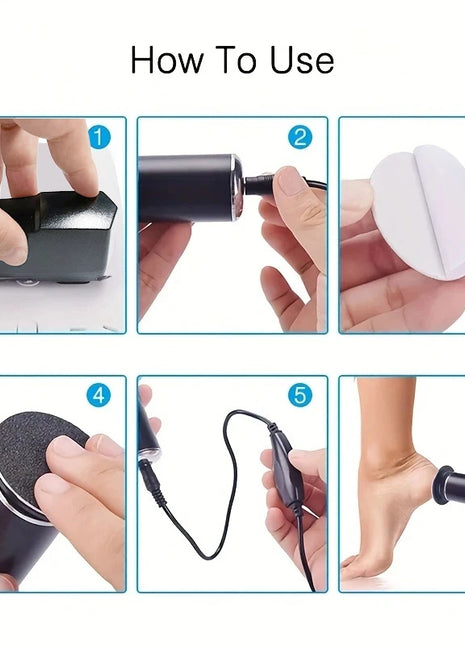 How To Use

1

2

4

5